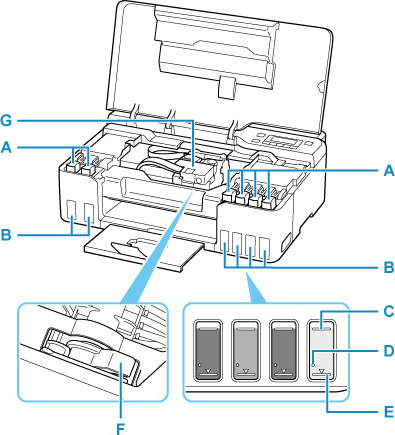 G
A
A
B
B
C
D
E
F